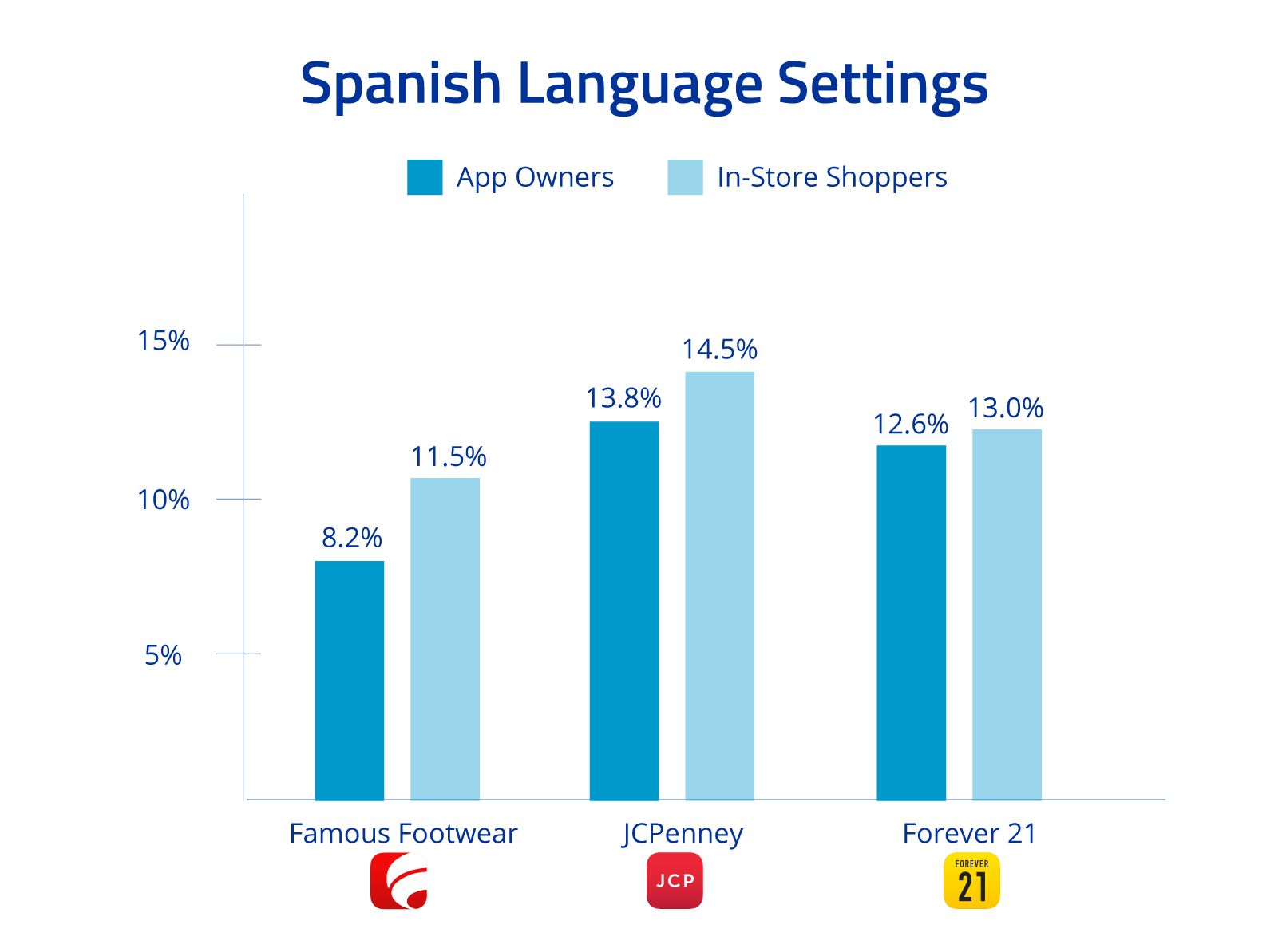 Spanish Language Settings

App Owners
In-Store Shoppers

15%
10%
5%

8.2%
11.5%
13.8%
14.5%
12.6%
13.0%

Famous Footwear
JCPenney
Forever 21

JCP

FOREVER
21